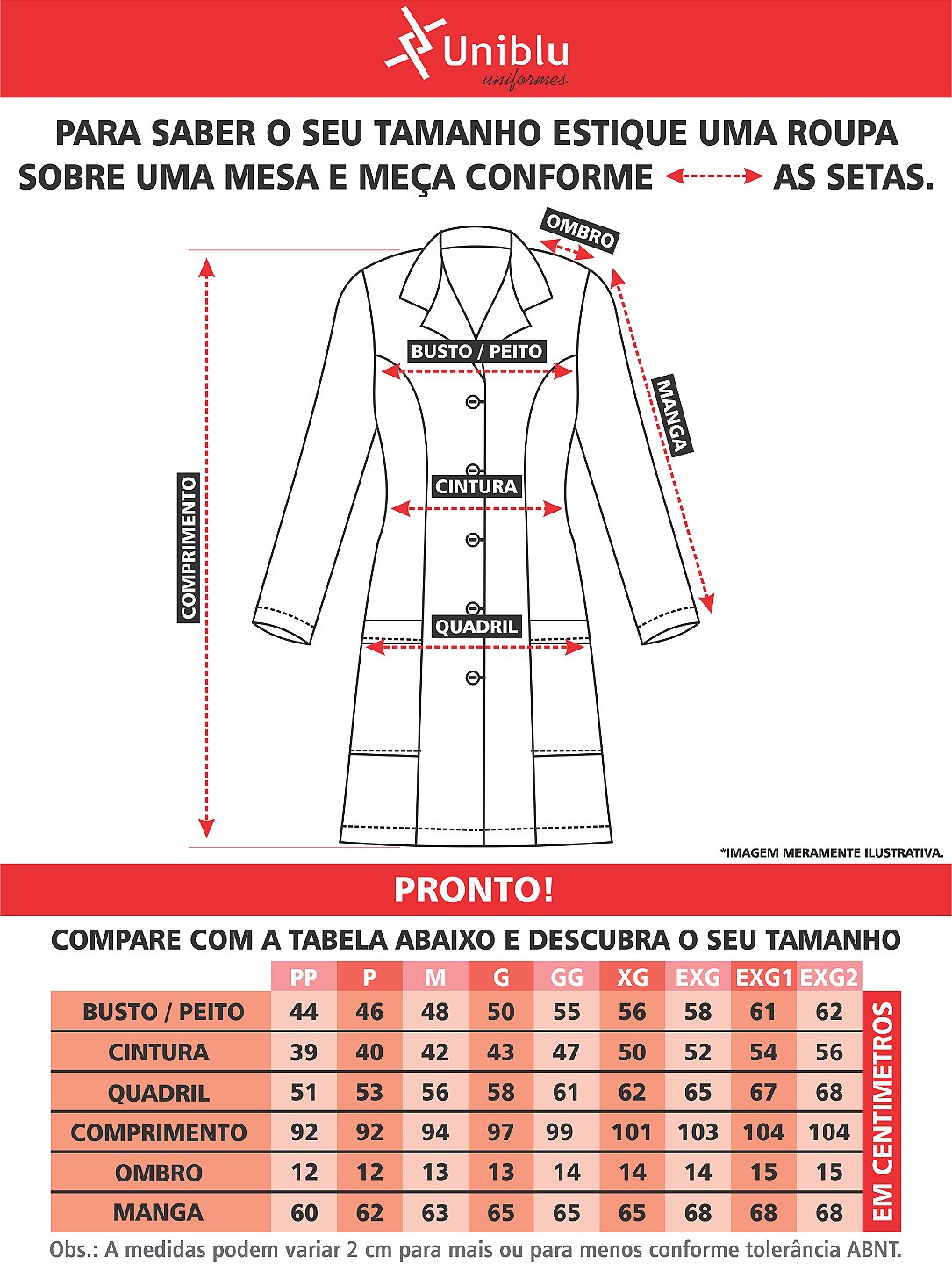 Uniblu
uniformes

PARA SABER O SEU TAMANHO ESTIQUE UMA ROUPA SOBRE UMA MESA E MEÇA CONFORME AS SETAS.

OMBRO
BUSTO / PEITO
MANGA
CINTURA
COMPRIMENTO
QUADRIL

*IMAGEM MERAMENTE ILUSTRATIVA.

PRONTO!

COMPARE COM A TABELA ABAIXO E DESCUBRA O SEU TAMANHO

| | PP | P | M | G | GG | XG | EXG | EXG1 | EXG2 |
|---|---|---|---|---|---|---|---|---|---|
| BUSTO / PEITO | 44 | 46 | 48 | 50 | 55 | 56 | 58 | 61 | 62 |
| CINTURA | 39 | 40 | 42 | 43 | 47 | 50 | 52 | 54 | 56 |
| QUADRIL | 51 | 53 | 56 | 58 | 61 | 62 | 65 | 67 | 68 |
| COMPRIMENTO | 92 | 92 | 94 | 97 | 99 | 101 | 103 | 104 | 104 |
| OMBRO | 12 | 12 | 13 | 13 | 14 | 14 | 14 | 15 | 15 |
| MANGA | 60 | 62 | 63 | 65 | 65 | 65 | 68 | 68 | 68 |

EM CENTIMETROS

Obs.: A medidas podem variar 2 cm para mais ou para menos conforme tolerância ABNT.